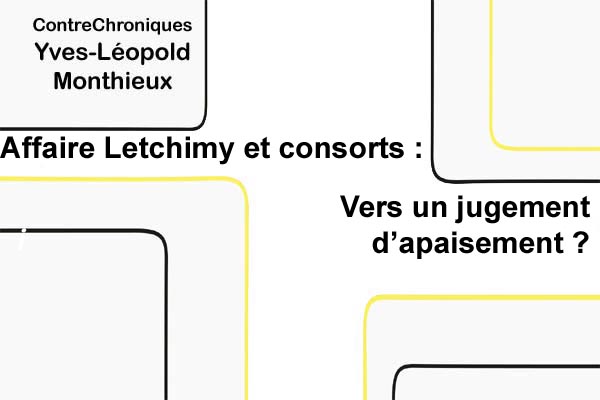 ContreChroniques
Yves-Léopold
Monthieux

Affaire Letchimy et consorts :

Vers un jugement d'apaisement ?