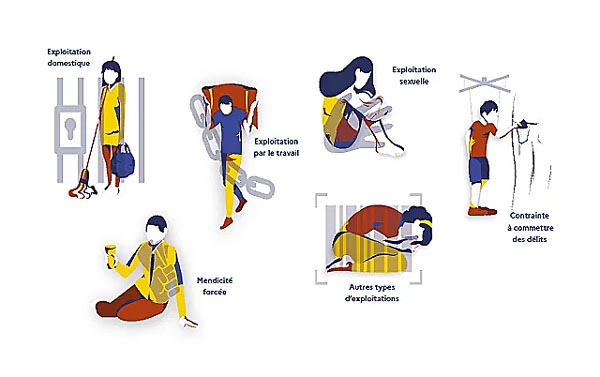 Exploitation domestique

Exploitation par le travail

Exploitation sexuelle

Contrainte à commettre des délits

Mendicité forcée

Autres types d'exploitations